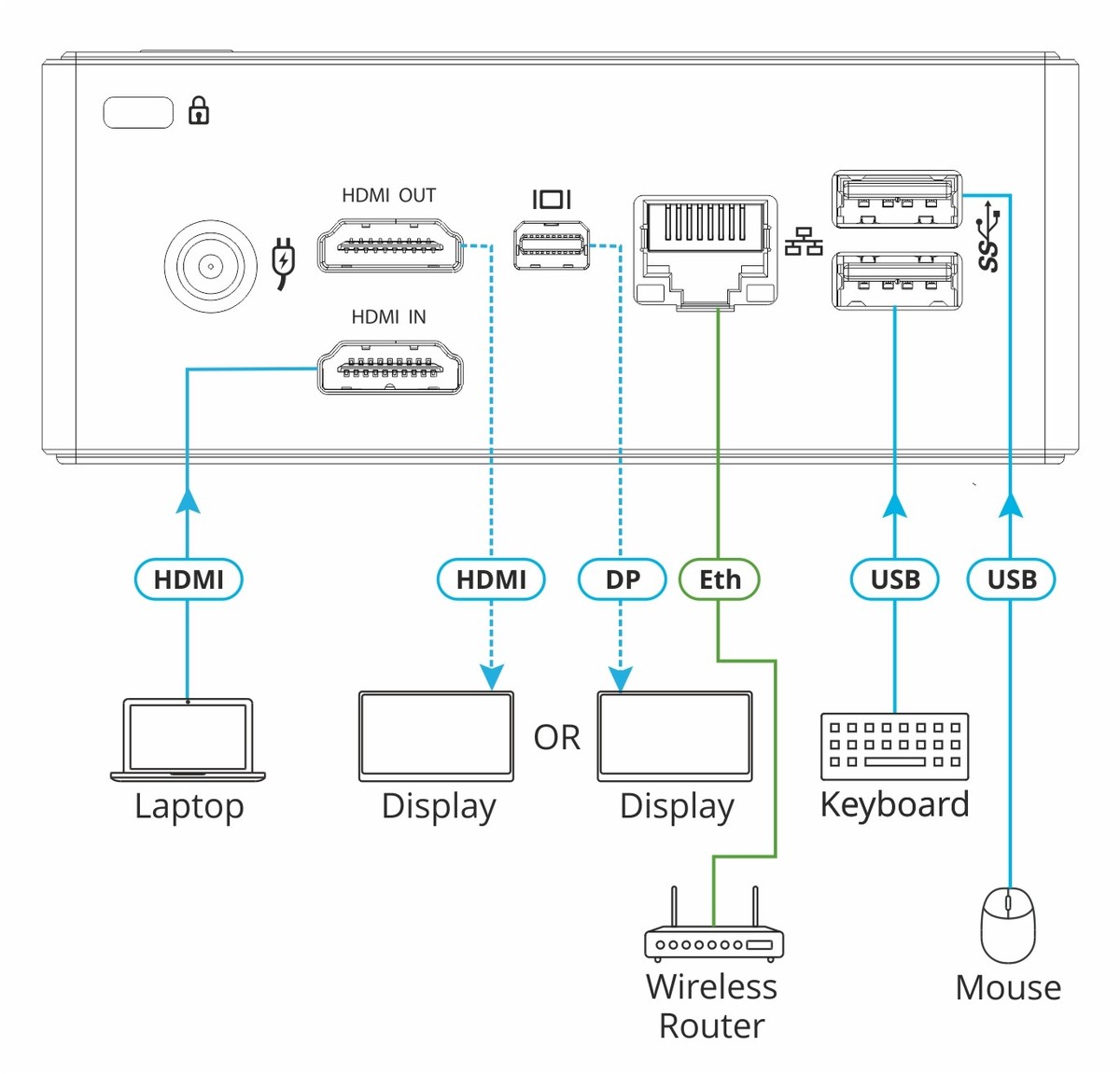 HDMI OUT

HDMI IN

SS

HDMI

HDMI

DP

Eth

USB

USB

Laptop

Display

OR

Display

Keyboard

Wireless Router

Mouse